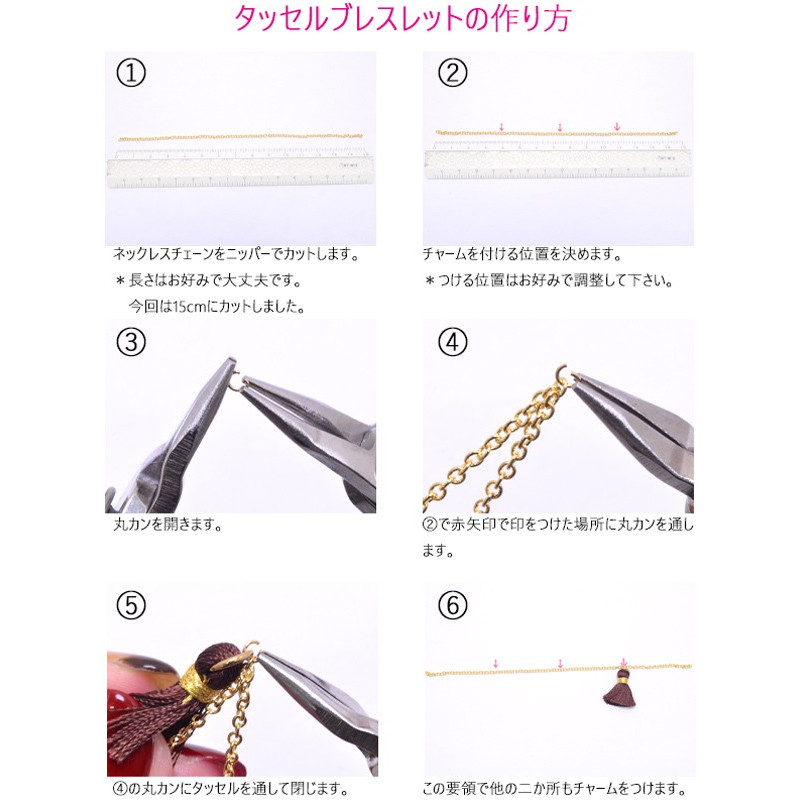 タッセルブレスレットの作り方

①

ネックレスチェーンをニッパーでカットします。
＊長さはお好みで大丈夫です。
今回は15cmにカットしました。

②

チャームを付ける位置を決めます。
＊つける位置はお好みで調整して下さい。

③

丸カンを開きます。

④

②で赤矢印で印をつけた場所に丸カンを通します。

⑤

④の丸カンにタッセルを通して閉じます。

⑥

この要領で他の二か所もチャームをつけます。